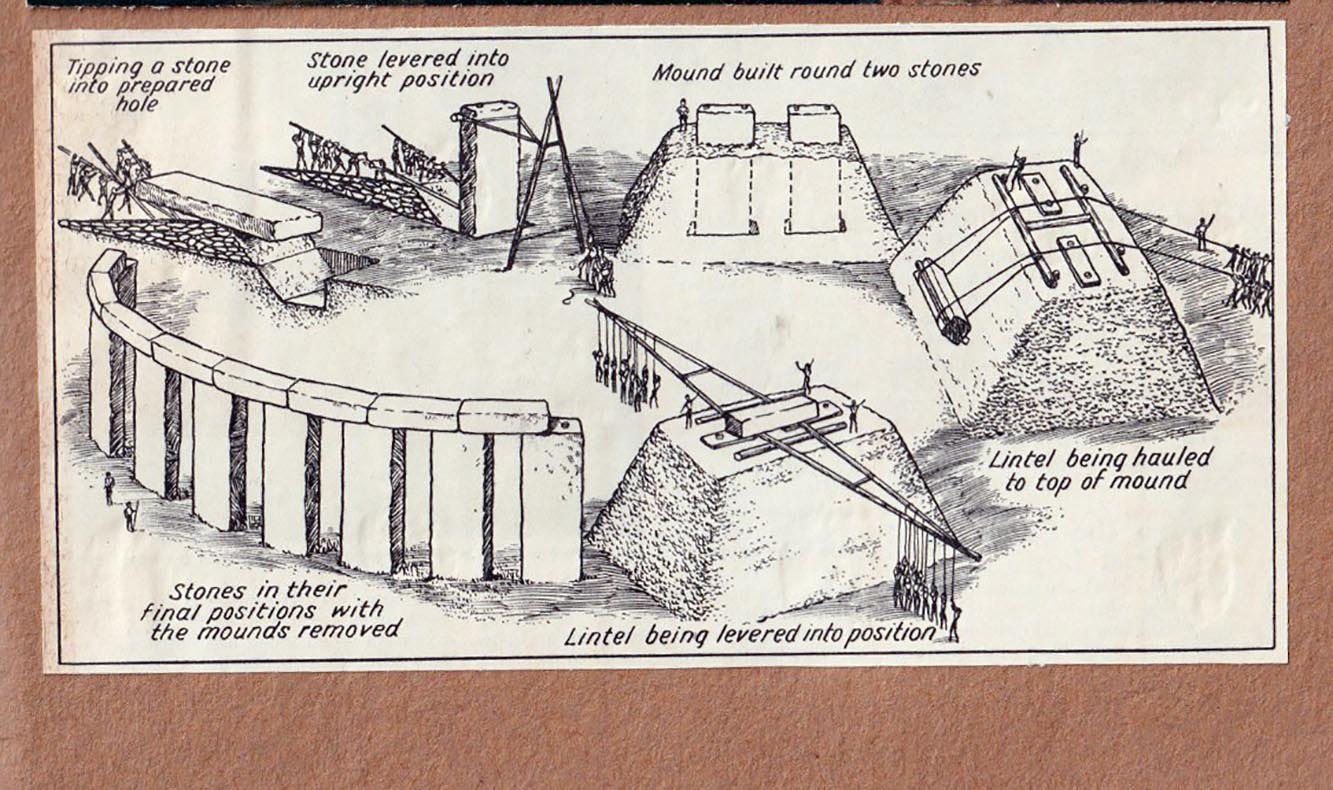 Tipping a stone into prepared hole

Stone levered into upright position

Mound built round two stones

Lintel being hauled to top of mound

Stones in their final positions with the mounds removed

Lintel being levered into position